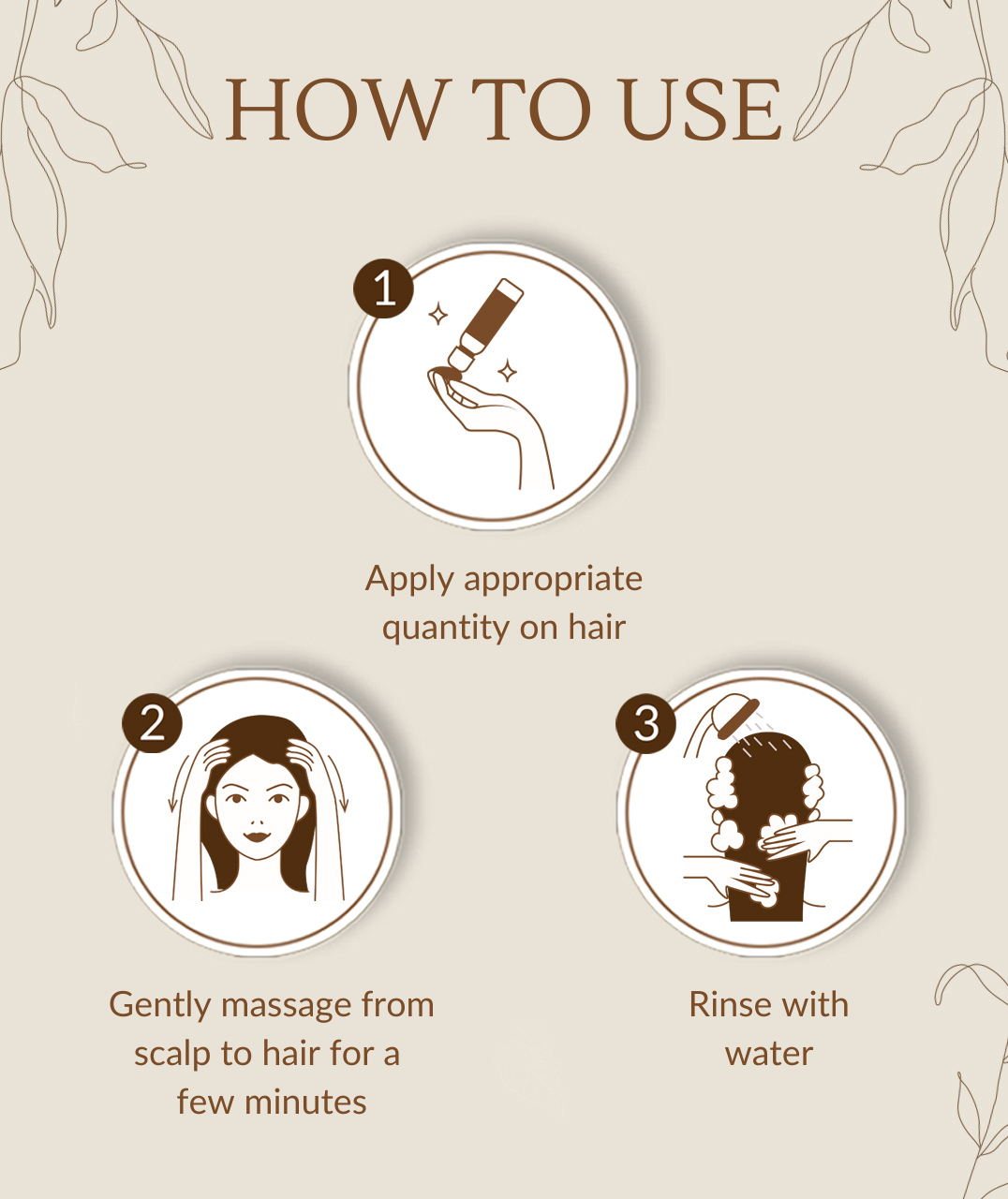 HOW TO USE

1

Apply appropriate quantity on hair

2

Gently massage from scalp to hair for a few minutes

3

Rinse with water