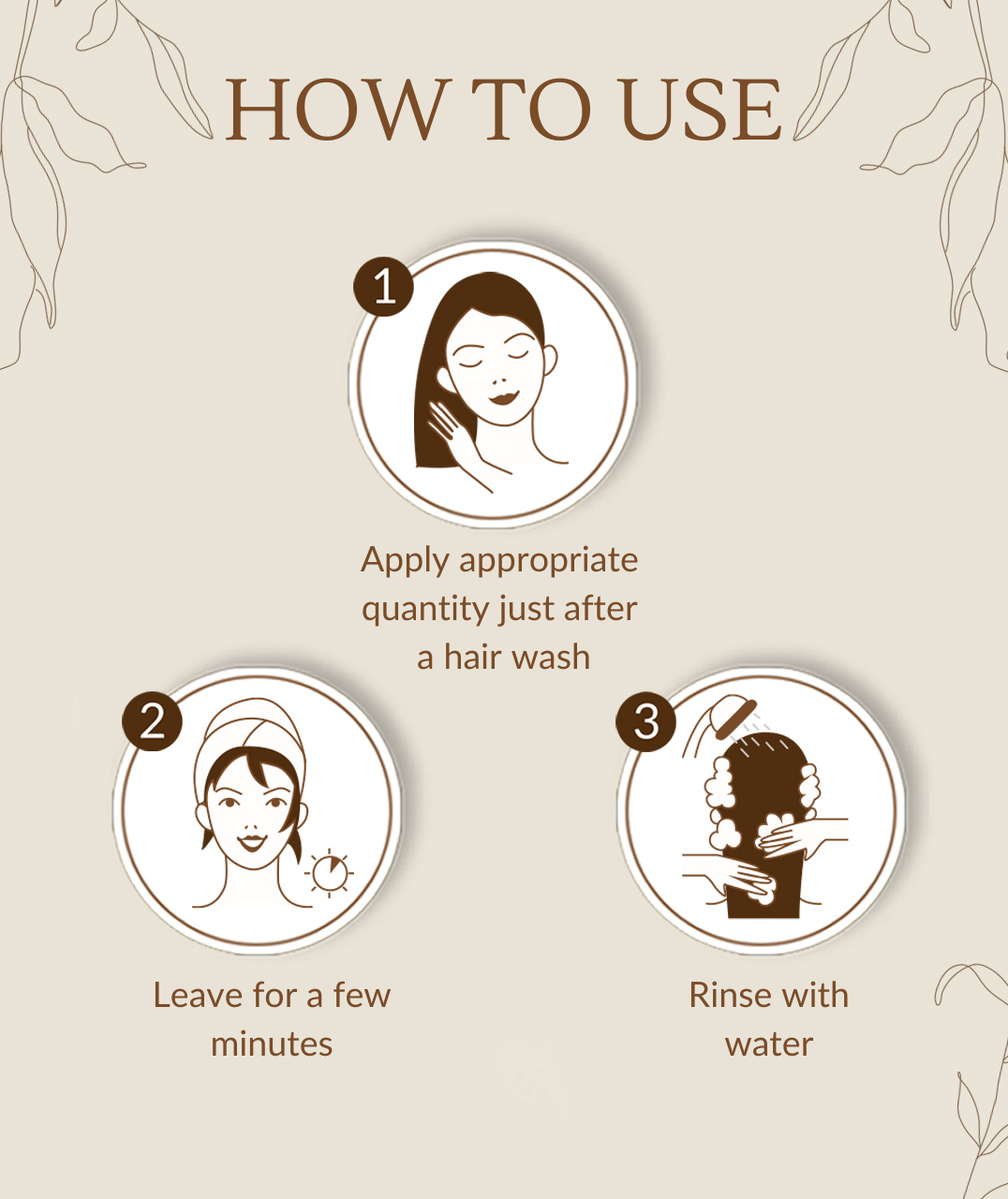 HOW TO USE

1

Apply appropriate quantity just after a hair wash

2

Leave for a few minutes

3

Rinse with water